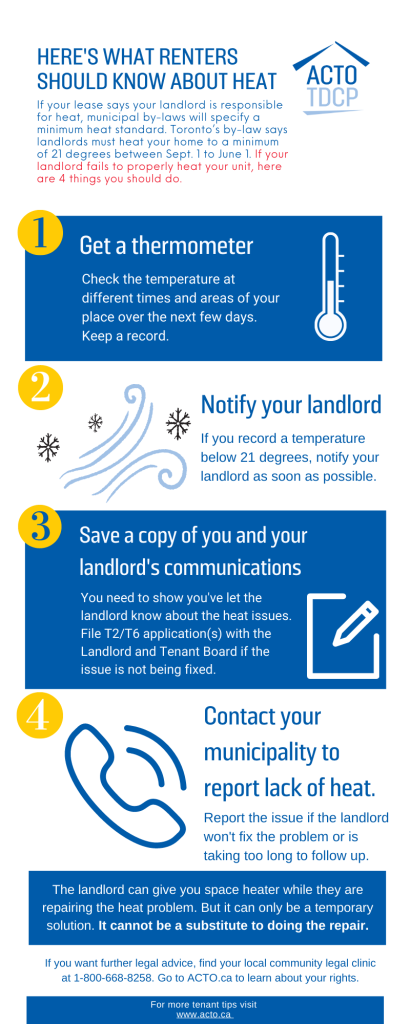 HERE'S WHAT RENTERS SHOULD KNOW ABOUT HEAT

ACTO
TDCP

If your lease says your landlord is responsible for heat, municipal by-laws will specify a minimum heat standard. Toronto's by-law says landlords must heat your home to a minimum of 21 degrees between Sept. 1 to June 1. If your landlord fails to properly heat your unit, here are 4 things you should do.

1

Get a thermometer

Check the temperature at different times and areas of your place over the next few days. Keep a record.

2

Notify your landlord

If you record a temperature below 21 degrees, notify your landlord as soon as possible.

3

Save a copy of you and your landlord's communications

You need to show you've let the landlord know about the heat issues. File T2/T6 application(s) with the Landlord and Tenant Board if the issue is not being fixed.

4

Contact your municipality to report lack of heat.

Report the issue if the landlord won't fix the problem or is taking too long to follow up.

The landlord can give you space heater while they are repairing the heat problem. But it can only be a temporary solution. It cannot be a substitute to doing the repair.

If you want further legal advice, find your local community legal clinic at 1-800-668-8258. Go to ACTO.ca to learn about your rights.

For more tenant tips visit www.acto.ca